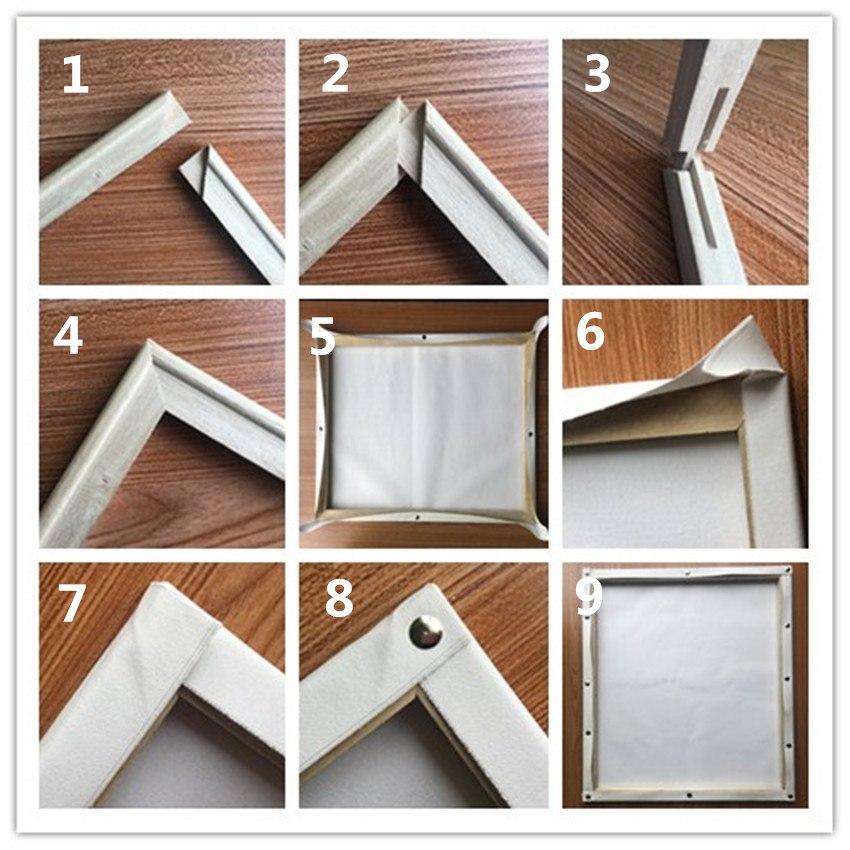 1
2
3
4
5
6
7
8
9