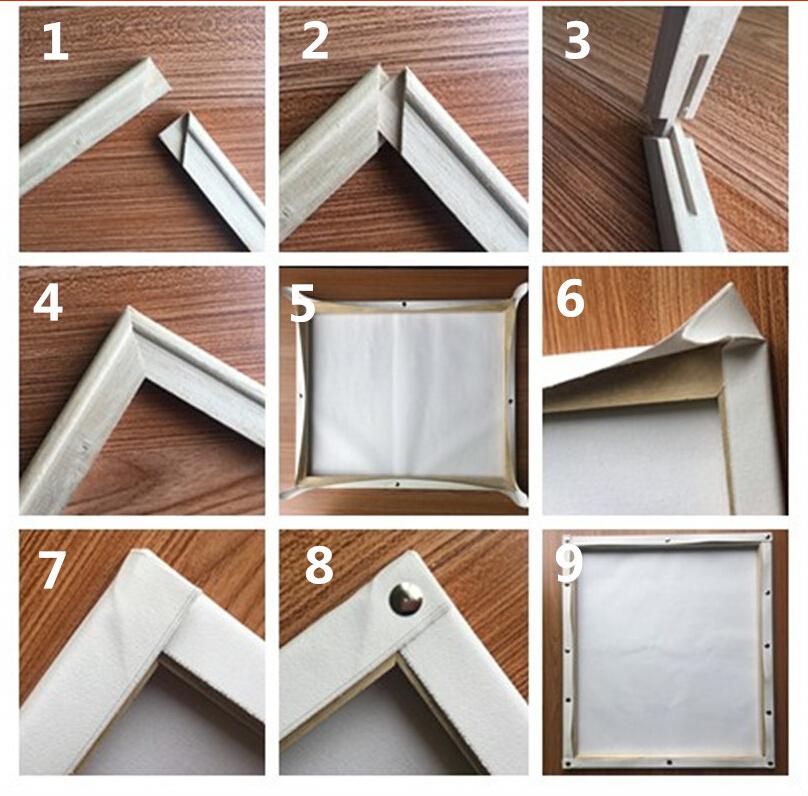 1
2
3
4
5
6
7
8
9