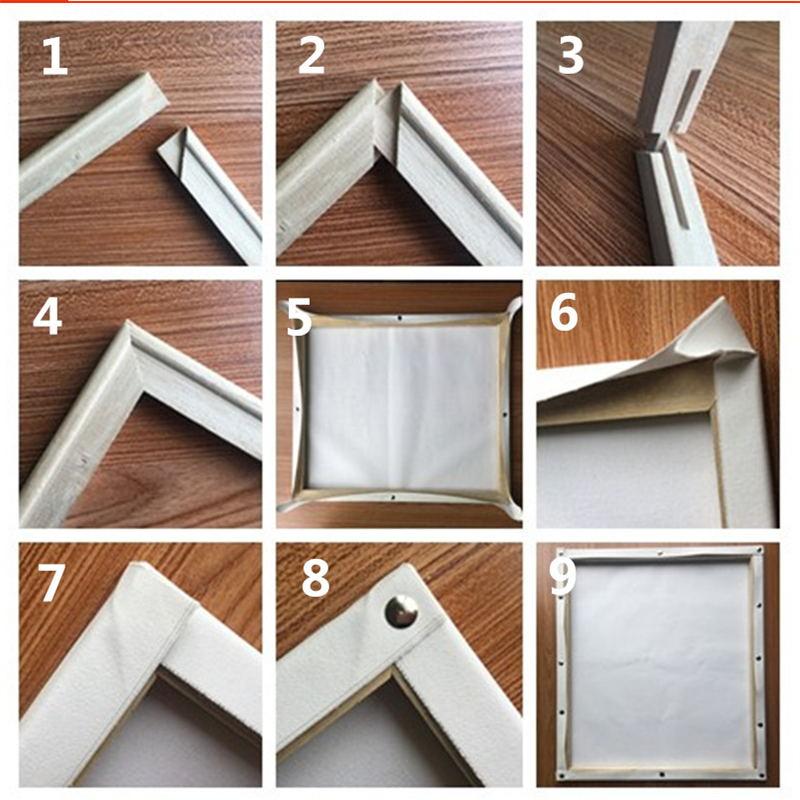 1
2
3
4
5
6
7
8
9